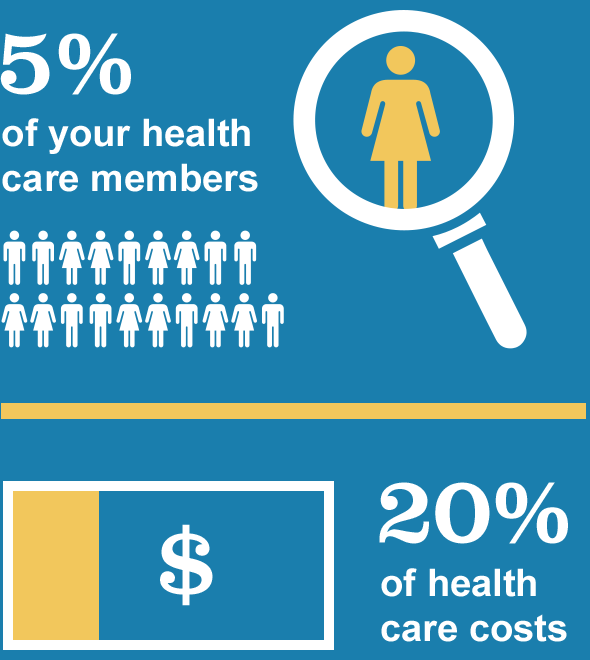 5%
of your health care members

$

20%
of health care costs